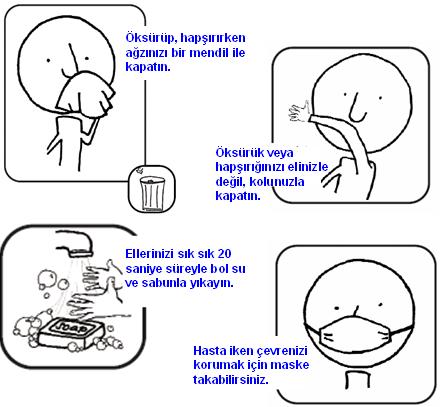 Öksürüp, hapşırırken ağzınızı bir mendil ile kapatın.

Öksürük veya hapşırığınızı elinizle değil, kolunuzla kapatın.

Ellerinizi sık sık 20 saniye süreyle bol su ve sabunla yıkayın.

Soap

Hasta iken çevrenizi korumak için maske takabilirsiniz.