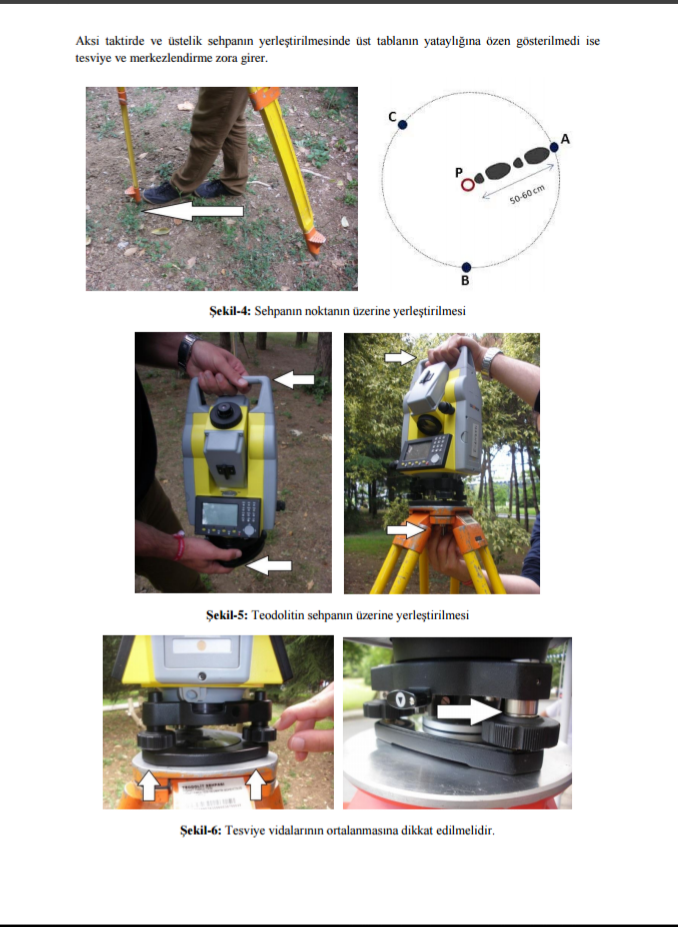 Aksi taktirde ve üstelik sehpanın yerleştirilmesinde üst tablanın yataylığına özen gösterilmedi ise tesviye ve merkezlendirme zora girer.

C
A
P
50-60 cm
B

**Şekil-4:** Sehpanın noktanın üzerine yerleştirilmesi

**Şekil-5:** Teodolitin sehpanın üzerine yerleştirilmesi

**Şekil-6:** Tesviye vidalarının ortalanmasına dikkat edilmelidir.